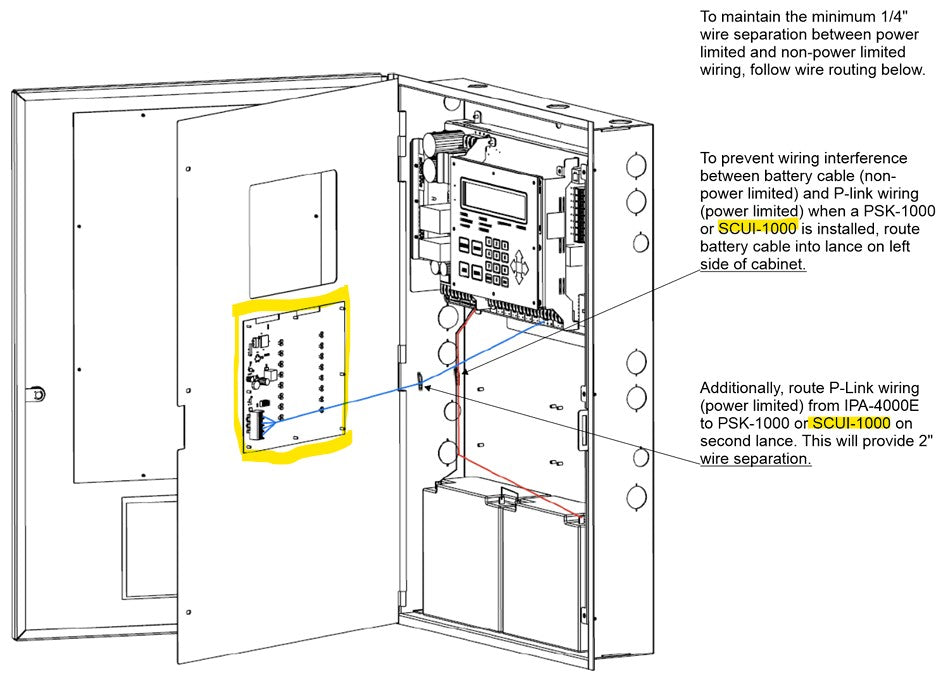 To maintain the minimum 1/4" wire separation between power limited and non-power limited wiring, follow wire routing below.

To prevent wiring interference between battery cable (non-power limited) and P-link wiring (power limited) when a PSK-1000 or SCUI-1000 is installed, route battery cable into lance on left side of cabinet.

Additionally, route P-Link wiring (power limited) from IPA-4000E to PSK-1000 or SCUI-1000 on second lance. This will provide 2" wire separation.